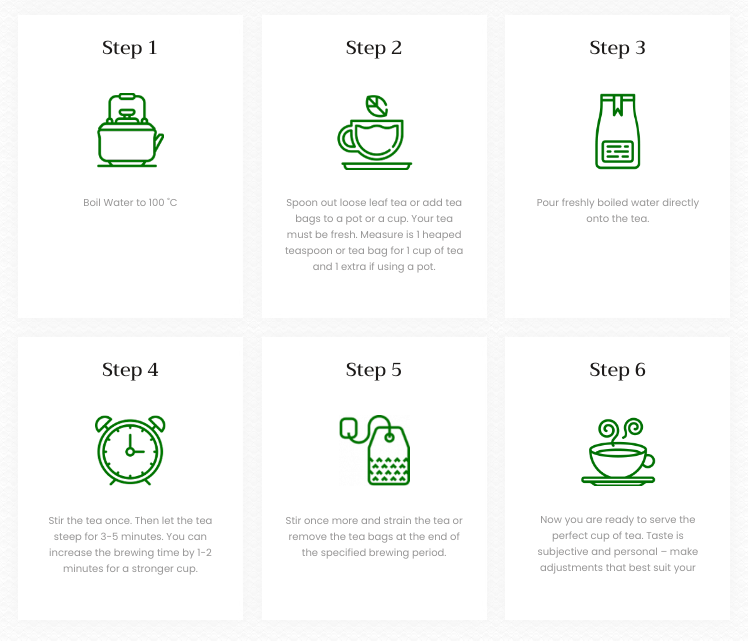 Step 1

Boil Water to 100 °C

Step 2

Spoon out loose leaf tea or add tea bags to a pot or a cup. Your tea must be fresh. Measure is 1 heaped teaspoon or tea bag for 1 cup of tea and 1 extra if using a pot.

Step 3

Pour freshly boiled water directly onto the tea.

Step 4

Stir the tea once. Then let the tea steep for 3-5 minutes. You can increase the brewing time by 1-2 minutes for a stronger cup.

Step 5

Stir once more and strain the tea or remove the tea bags at the end of the specified brewing period.

Step 6

Now you are ready to serve the perfect cup of tea. Taste is subjective and personal – make adjustments that best suit your